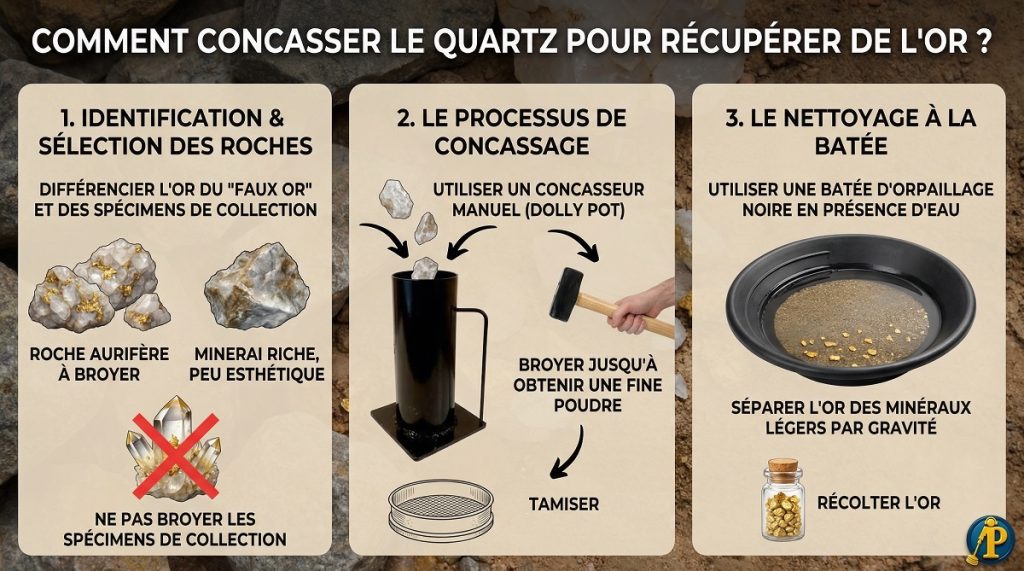 COMMENT CONCASSER LE QUARTZ POUR RÉCUPÉRER DE L'OR ?

1. IDENTIFICATION & SÉLECTION DES ROCHES

DIFFÉRENCIER L'OR DU "FAUX OR" ET DES SPÉCIMENS DE COLLECTION

ROCHE AURIFÈRE À BROYER

MINERAI RICHE, PEU ESTHÉTIQUE

NE PAS BROYER LES SPÉCIMENS DE COLLECTION

2. LE PROCESSUS DE CONCASSAGE

UTILISER UN CONCASSEUR MANUEL (DOLLY POT)

BROYER JUSQU'À OBTENIR UNE FINE POUDRE

TAMISER

3. LE NETTOYAGE À LA BATÉE

UTILISER UNE BATÉE D'ORPAILLAGE NOIRE EN PRÉSENCE D'EAU

SÉPARER L'OR DES MINÉRAUX LÉGERS PAR GRAVITÉ

RÉCOLTER L'OR

AP